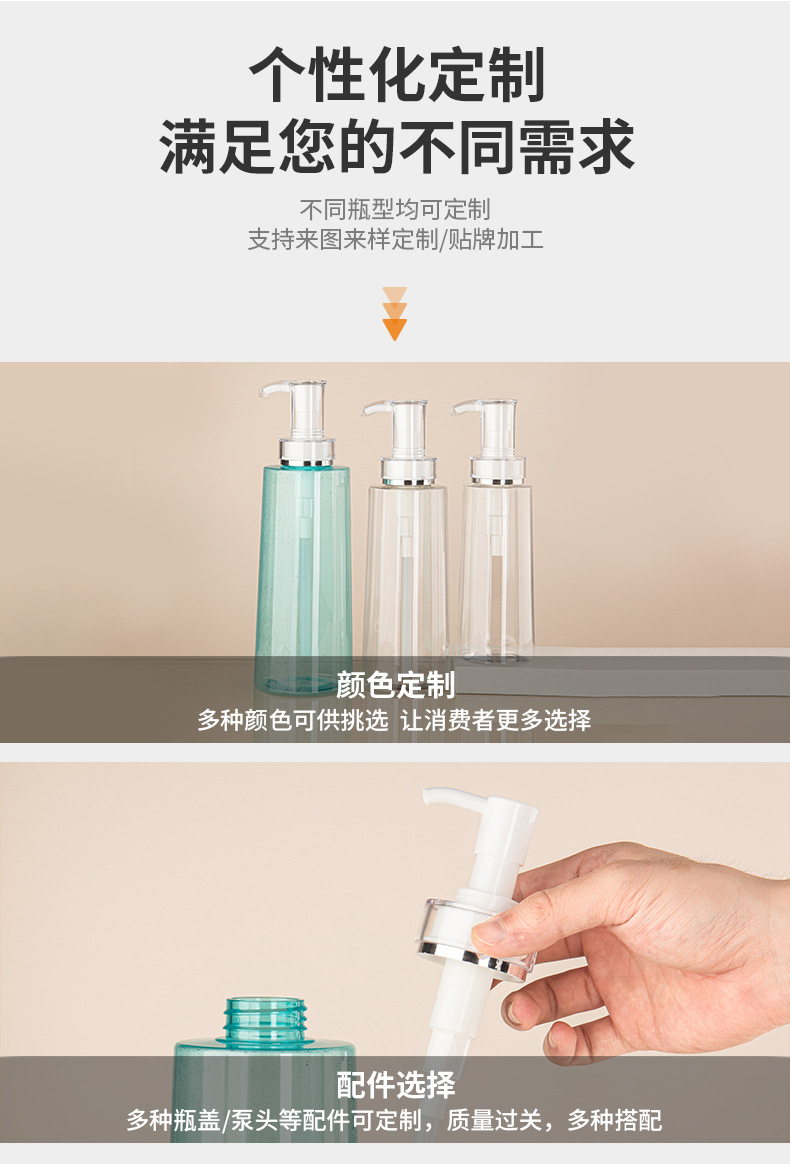 个性化定制
满足您的不同需求

不同瓶型均可定制
支持来图来样定制/贴牌加工

颜色定制
多种颜色可供挑选 让消费者更多选择

配件选择
多种瓶盖/泵头等配件可定制，质量过关，多种搭配