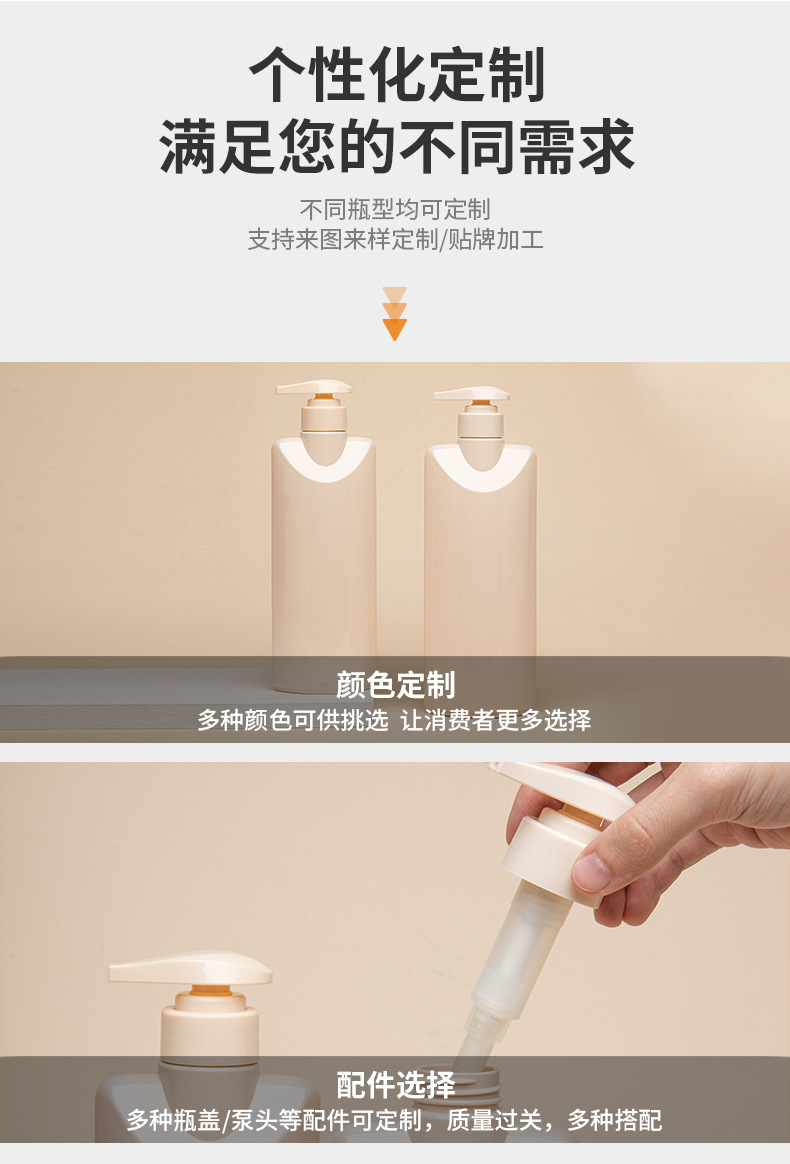 个性化定制
满足您的不同需求

不同瓶型均可定制
支持来图来样定制/贴牌加工

颜色定制
多种颜色可供挑选 让消费者更多选择

配件选择
多种瓶盖/泵头等配件可定制，质量过关，多种搭配